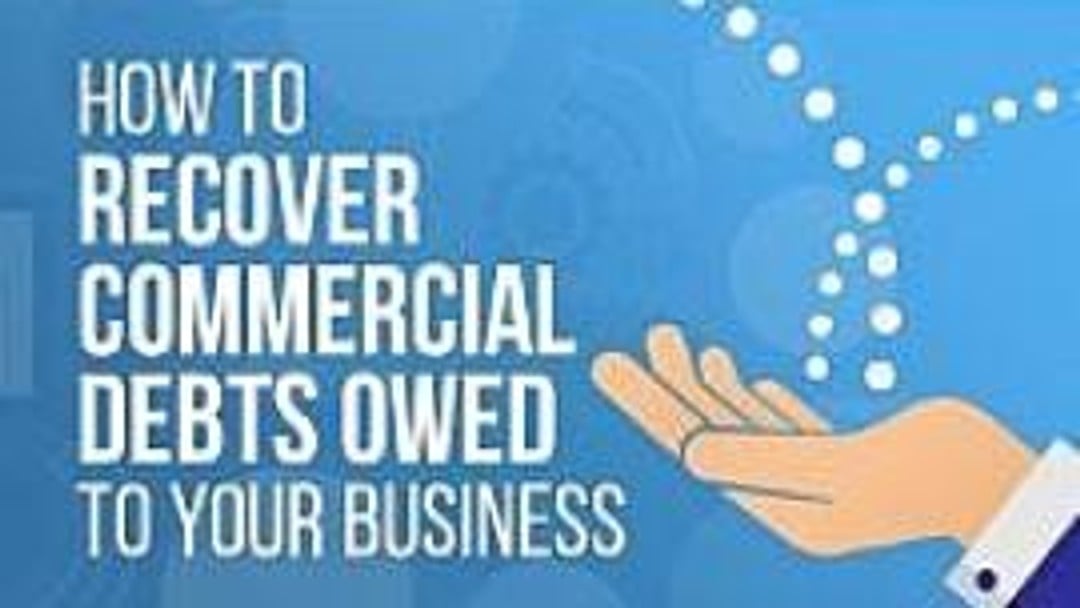 HOW TO
RECOVER
COMMERCIAL
DEBTS OWED
TO YOUR BUSINESS