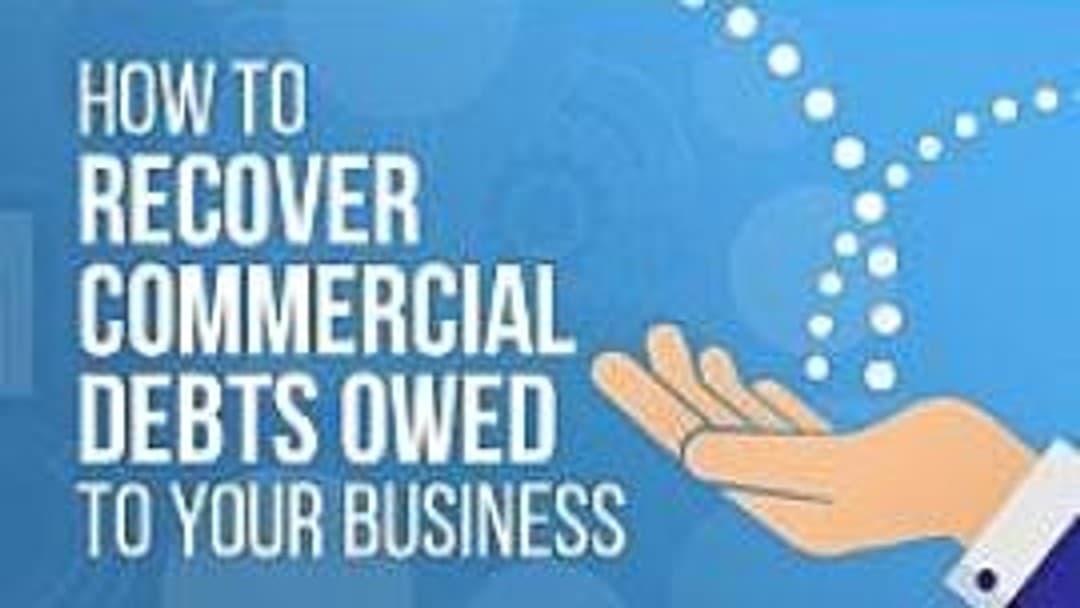 HOW TO
RECOVER
COMMERCIAL
DEBTS OWED
TO YOUR BUSINESS